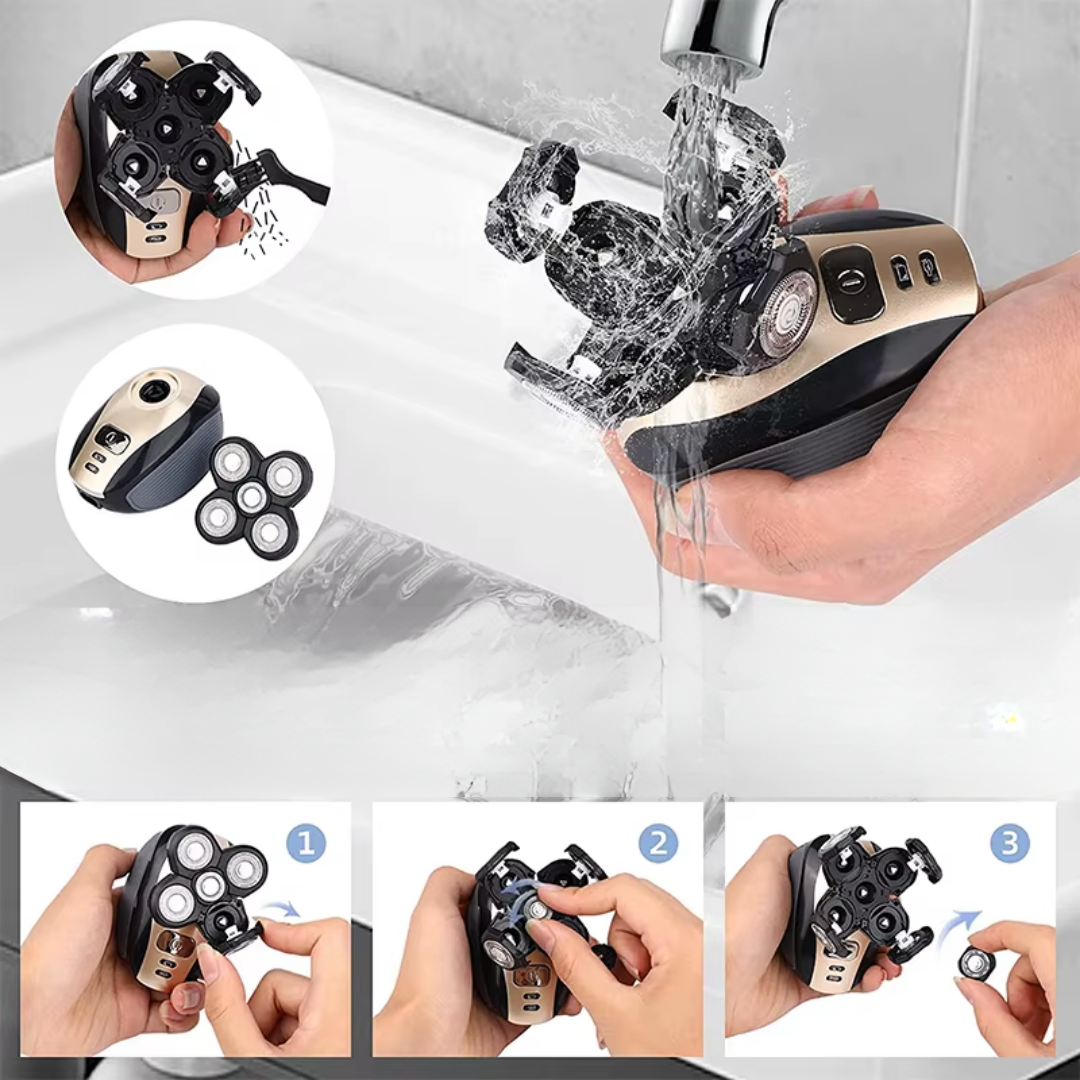 1

2

3